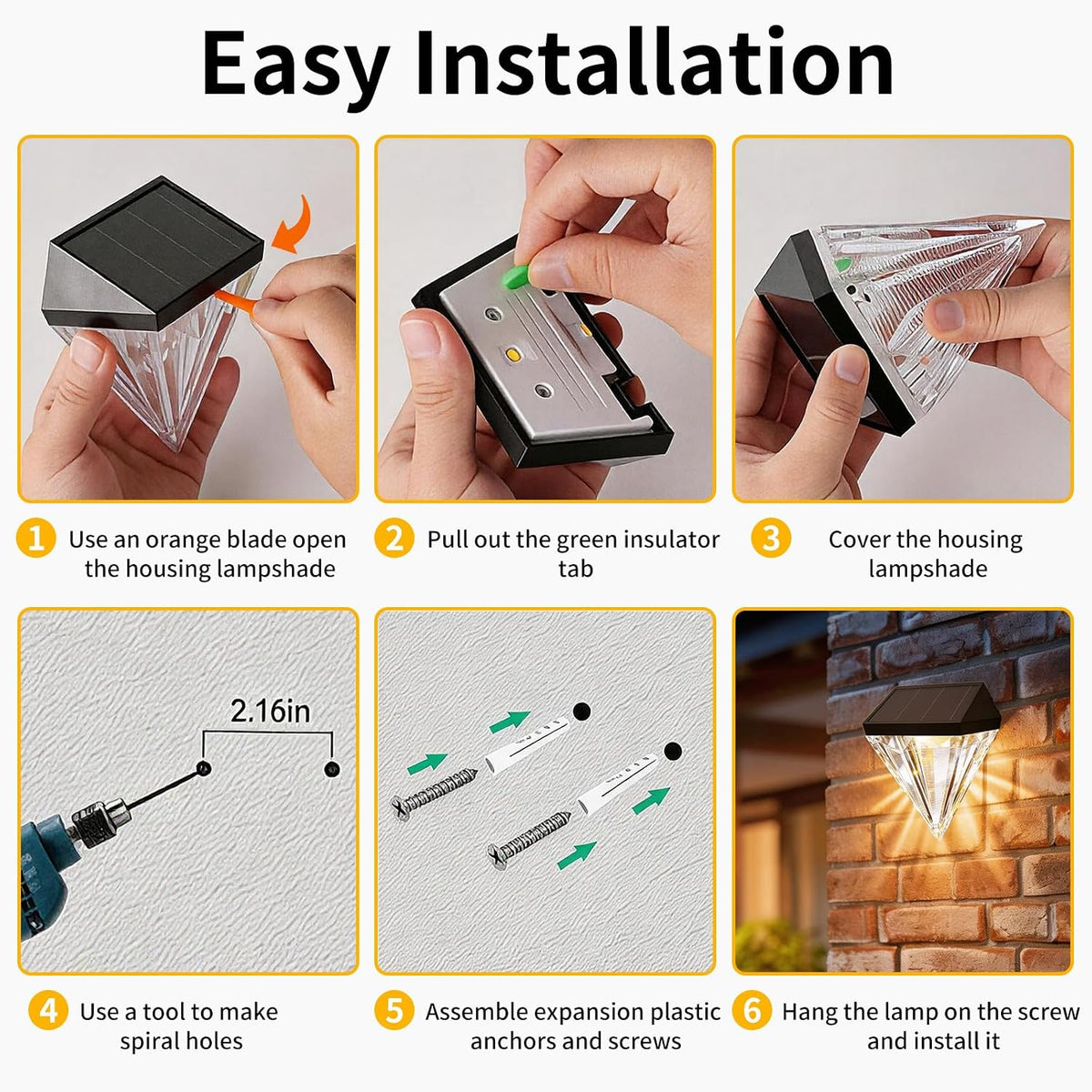 Easy Installation

1 Use an orange blade open the housing lampshade

2 Pull out the green insulator tab

3 Cover the housing lampshade

2.16in

4 Use a tool to make spiral holes

5 Assemble expansion plastic anchors and screws

6 Hang the lamp on the screw and install it