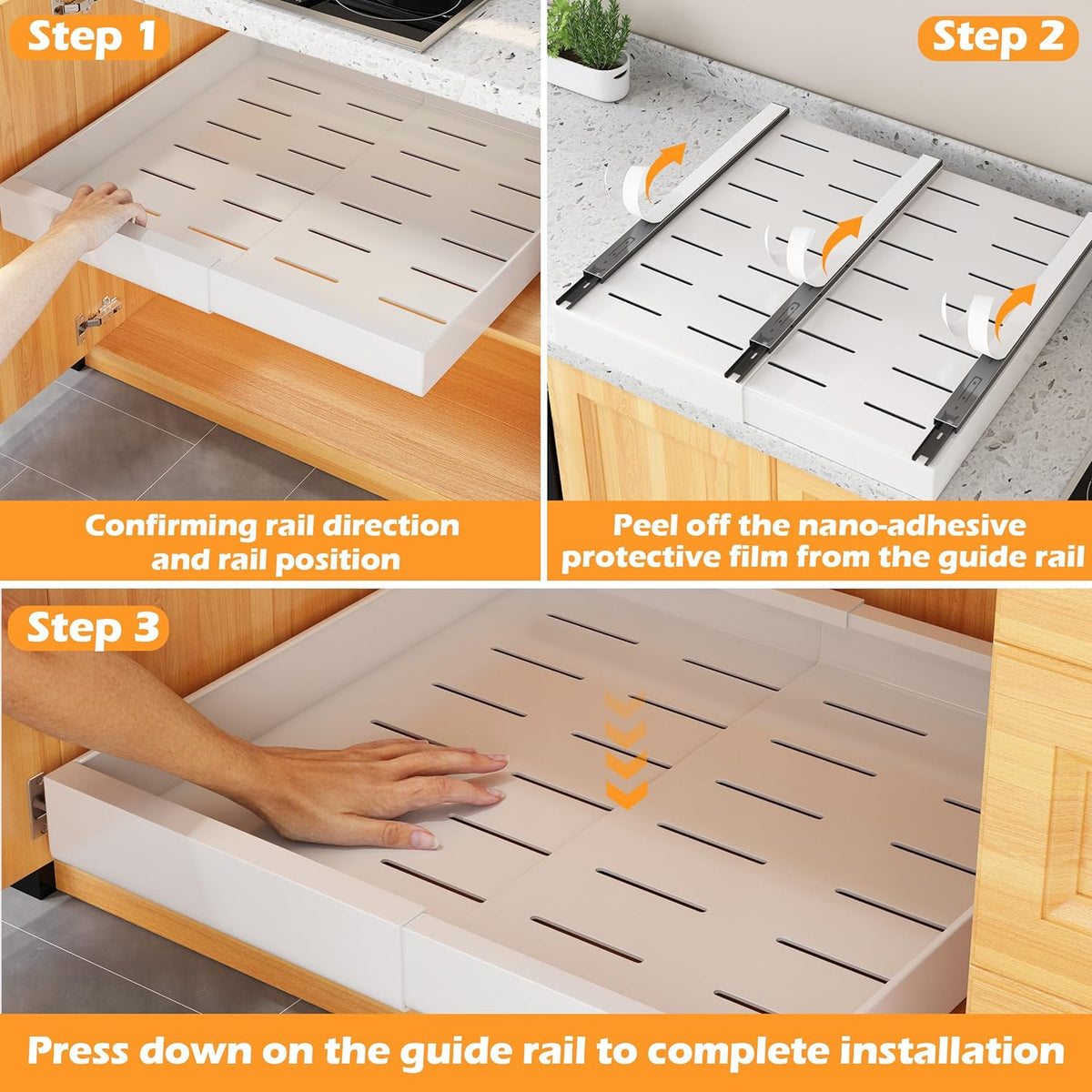 Step 1

Confirming rail direction and rail position

Step 2

Peel off the nano-adhesive protective film from the guide rail

Step 3

Press down on the guide rail to complete installation