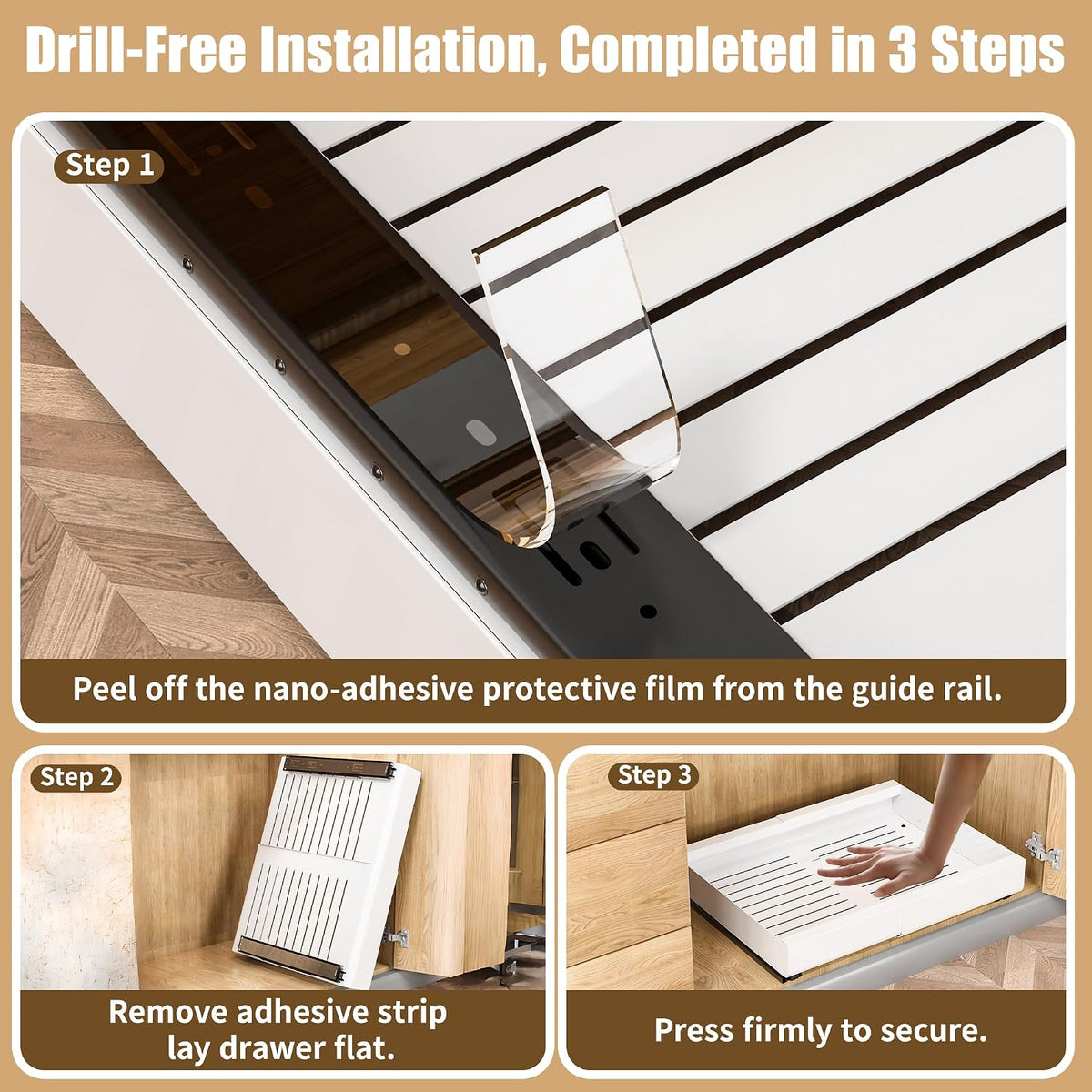 Drill-Free Installation, Completed in 3 Steps

Step 1

Peel off the nano-adhesive protective film from the guide rail.

Step 2

Remove adhesive strip lay drawer flat.

Step 3

Press firmly to secure.