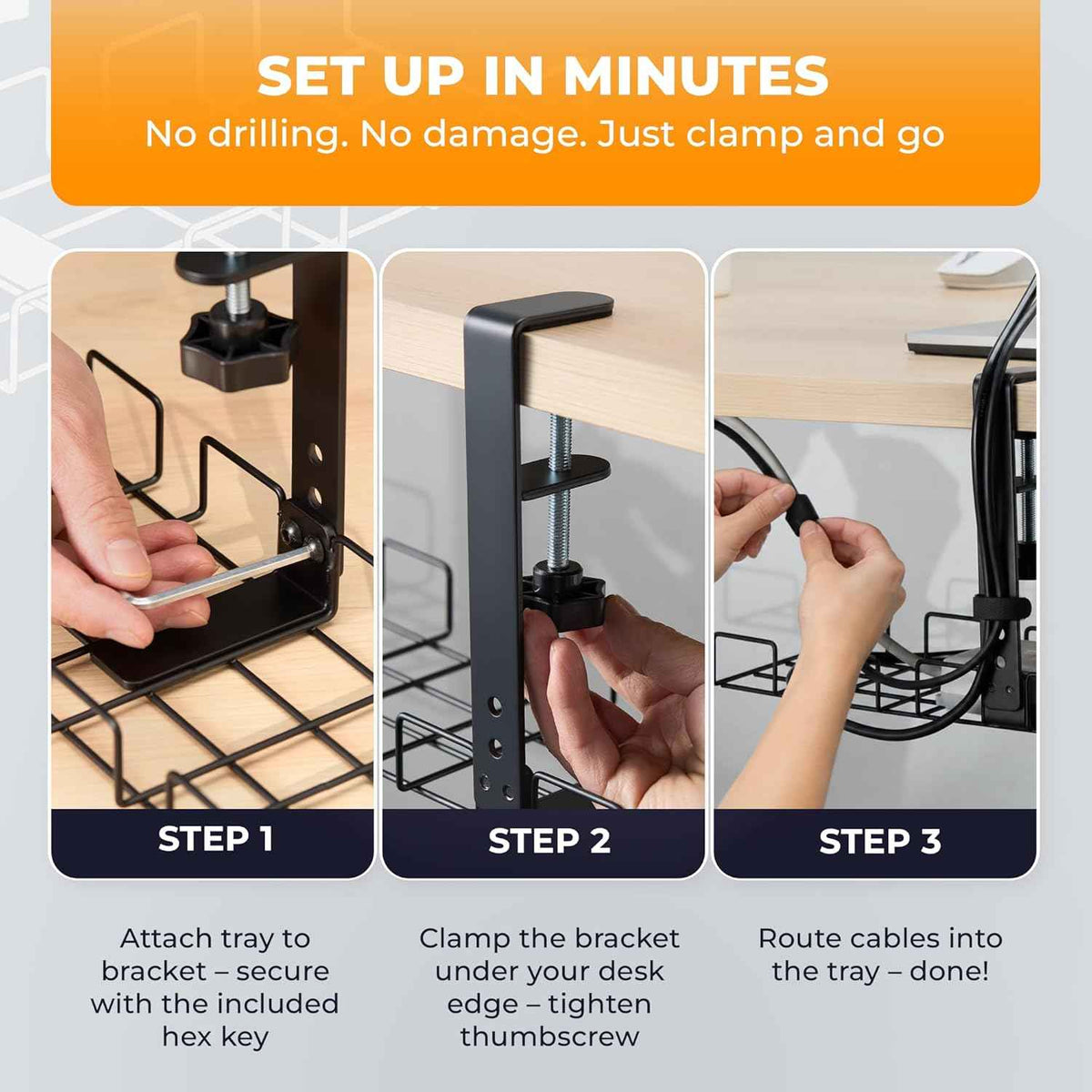 SET UP IN MINUTES
No drilling. No damage. Just clamp and go

STEP 1

Attach tray to bracket – secure with the included hex key

STEP 2

Clamp the bracket under your desk edge – tighten thumbscrew

STEP 3

Route cables into the tray – done!