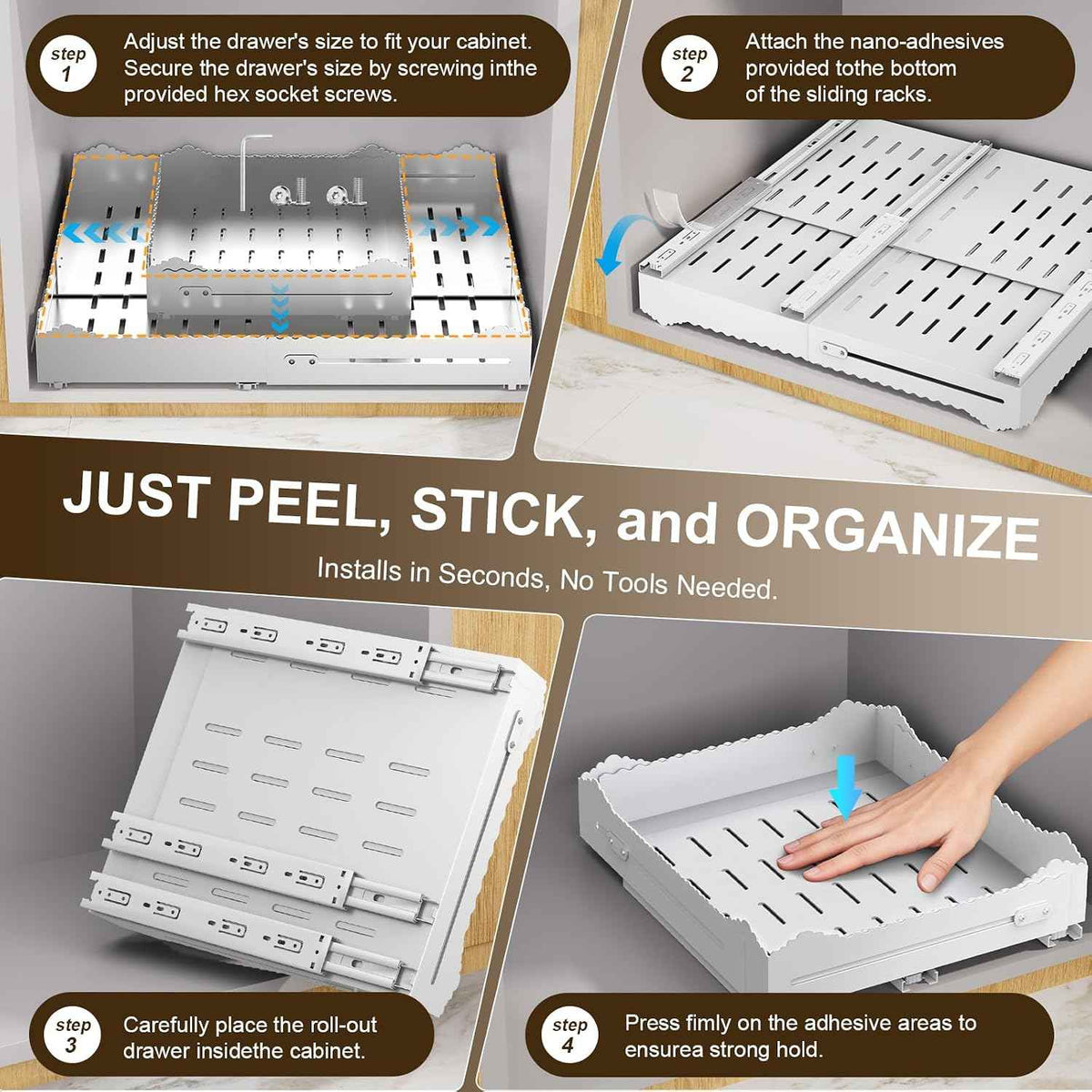 step 1

Adjust the drawer's size to fit your cabinet. Secure the drawer's size by screwing inthe provided hex socket screws.

step 2

Attach the nano-adhesives provided tothe bottom of the sliding racks.

JUST PEEL, STICK, and ORGANIZE

Installs in Seconds, No Tools Needed.

step 3

Carefully place the roll-out drawer insidethe cabinet.

step 4

Press fimly on the adhesive areas to ensurea strong hold.