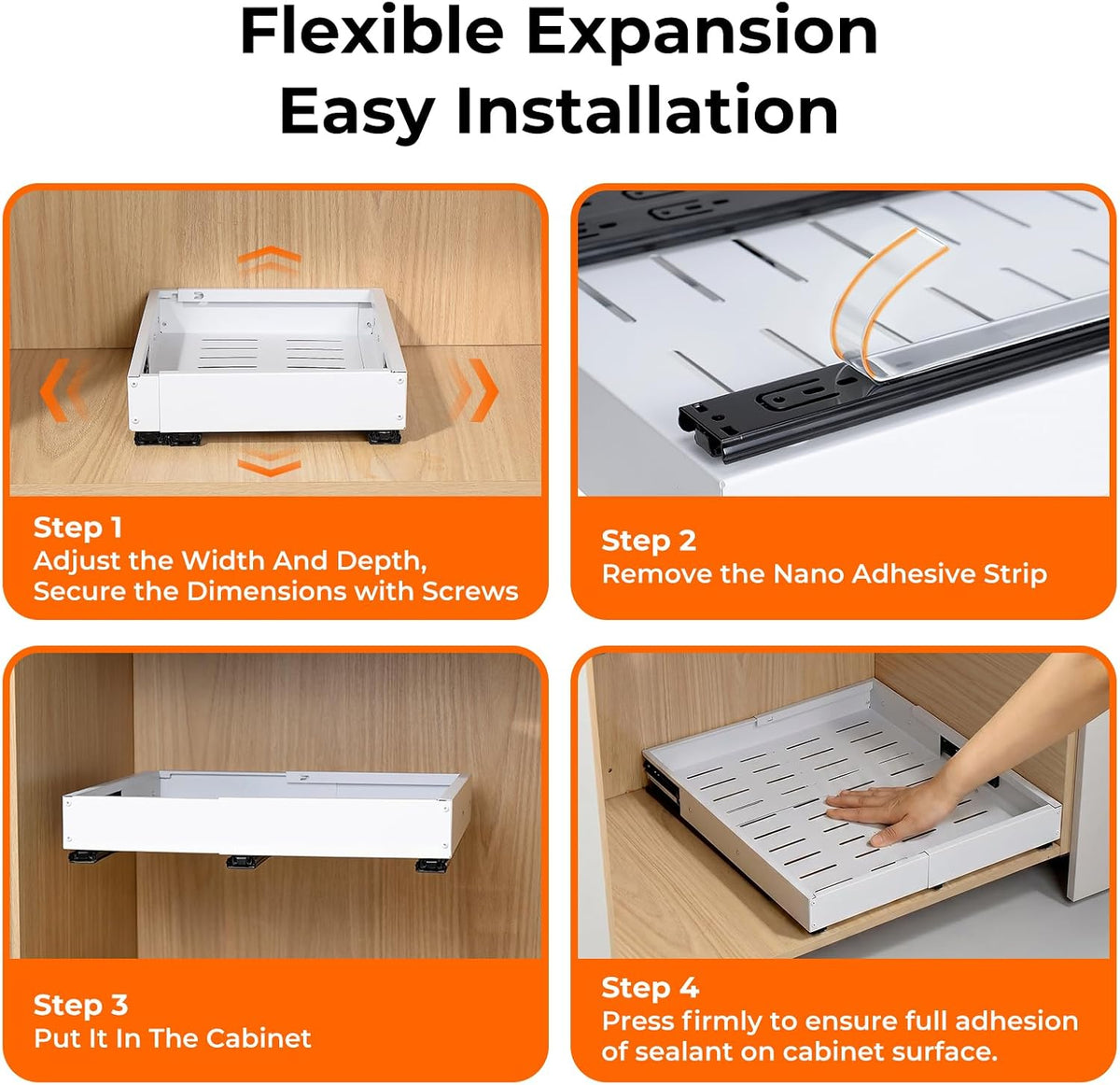 Flexible Expansion
Easy Installation

Step 1
Adjust the Width And Depth, Secure the Dimensions with Screws

Step 2
Remove the Nano Adhesive Strip

Step 3
Put It In The Cabinet

Step 4
Press firmly to ensure full adhesion of sealant on cabinet surface.