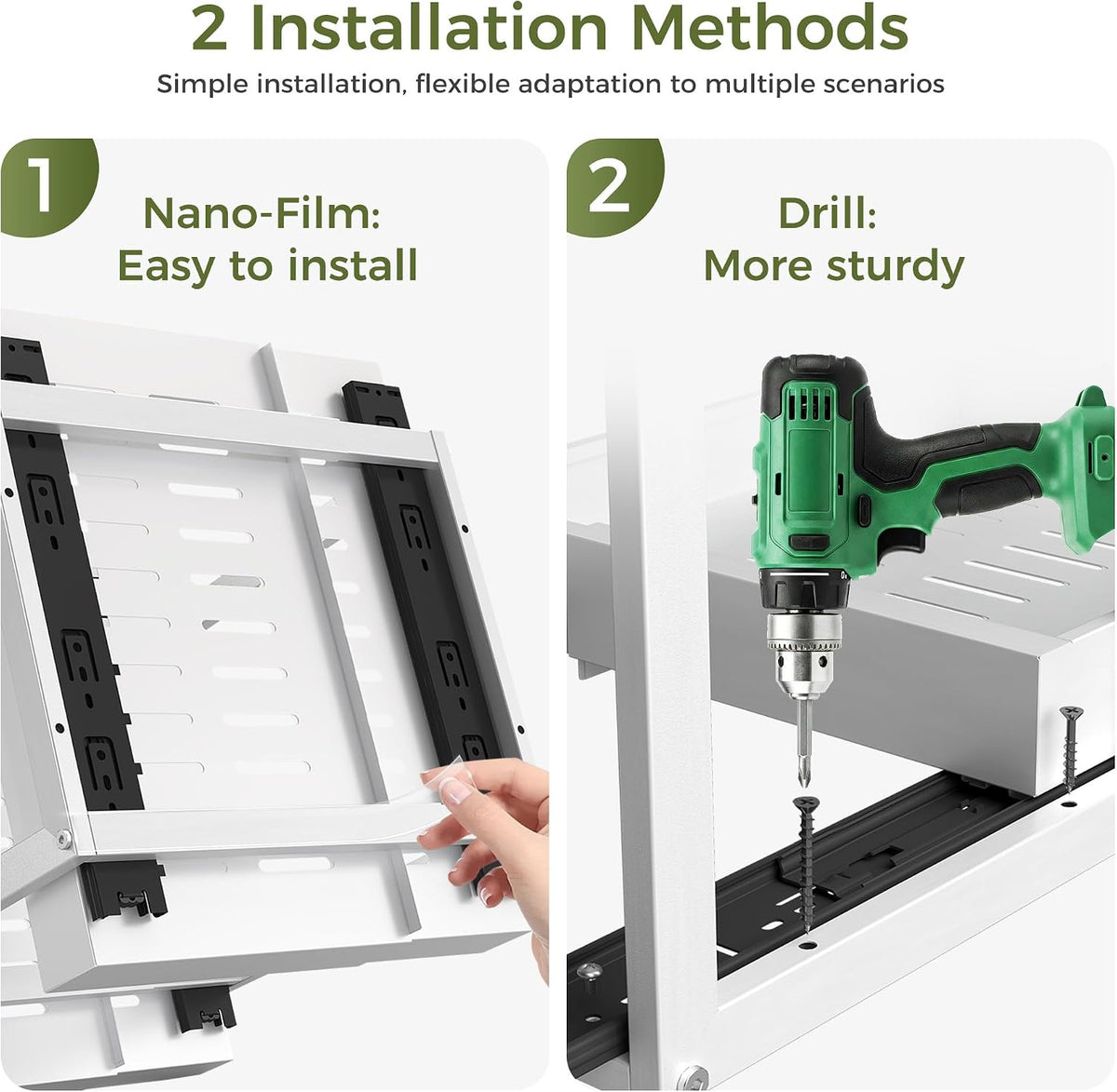 2 Installation Methods

Simple installation, flexible adaptation to multiple scenarios

1

Nano-Film:
Easy to install

2

Drill:
More sturdy