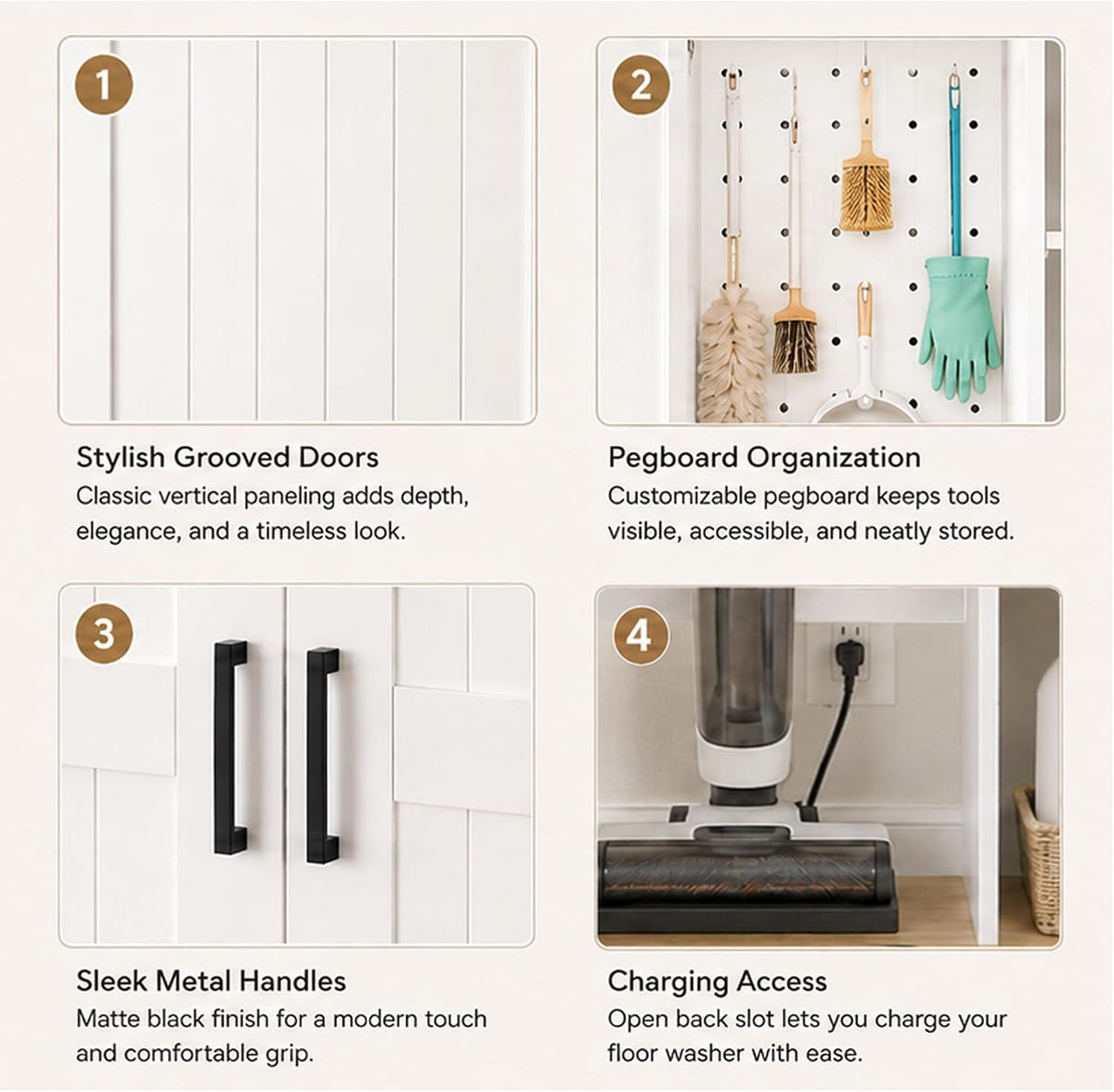 1

Stylish Grooved Doors
Classic vertical paneling adds depth, elegance, and a timeless look.

2

Pegboard Organization
Customizable pegboard keeps tools visible, accessible, and neatly stored.

3

Sleek Metal Handles
Matte black finish for a modern touch and comfortable grip.

4

Charging Access
Open back slot lets you charge your floor washer with ease.