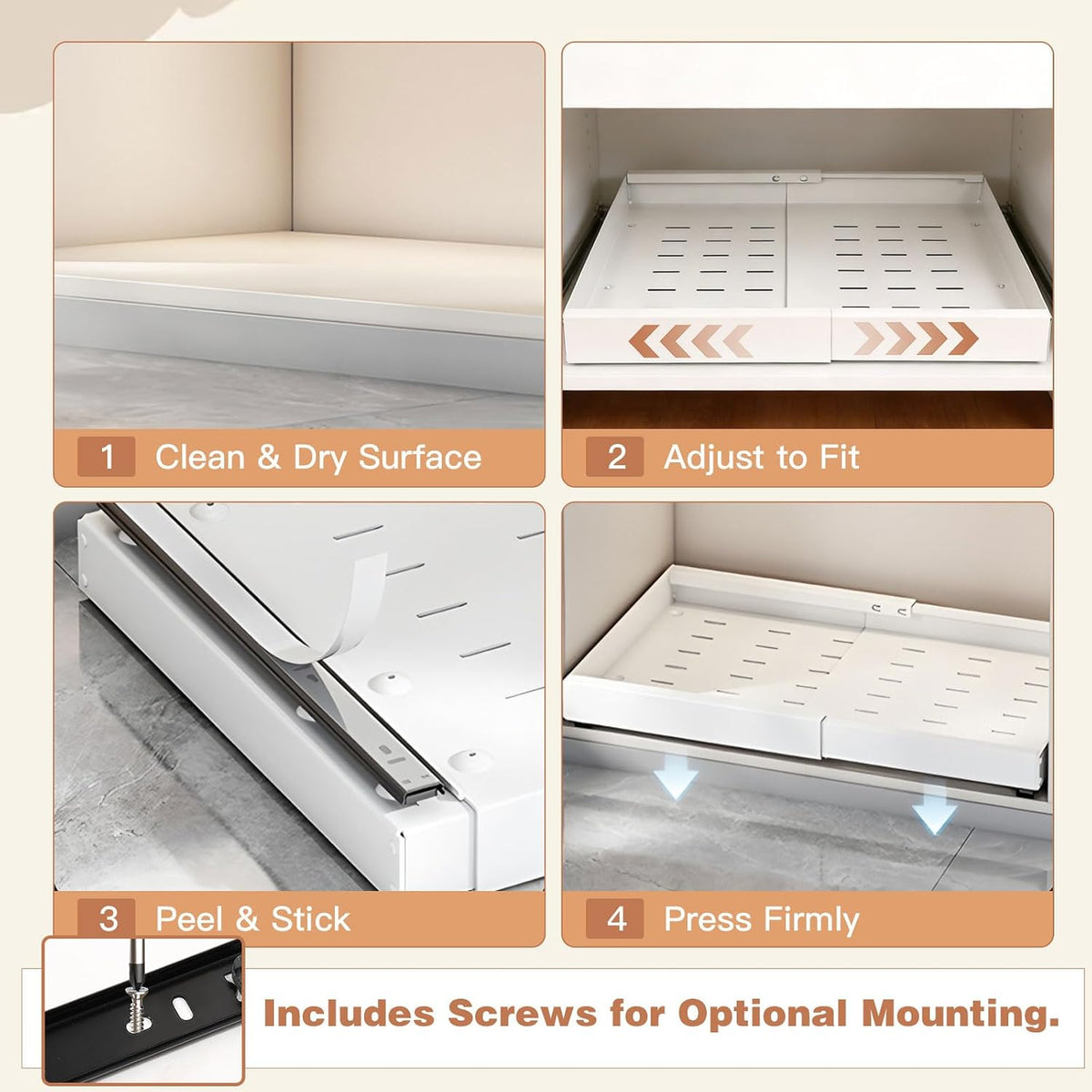 1 Clean & Dry Surface

2 Adjust to Fit

3 Peel & Stick

4 Press Firmly

Includes Screws for Optional Mounting.