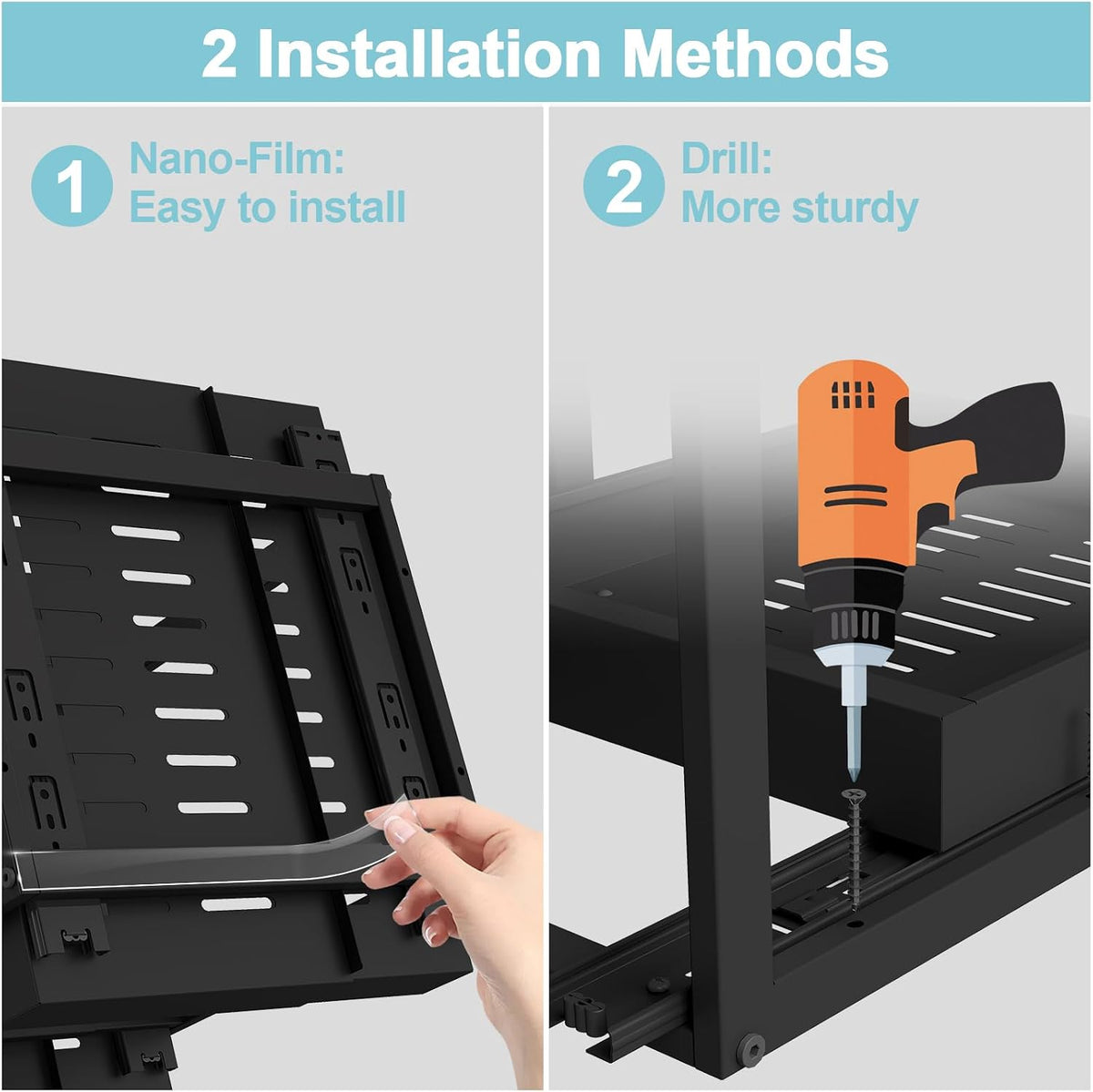 2 Installation Methods

1 Nano-Film: Easy to install

2 Drill: More sturdy