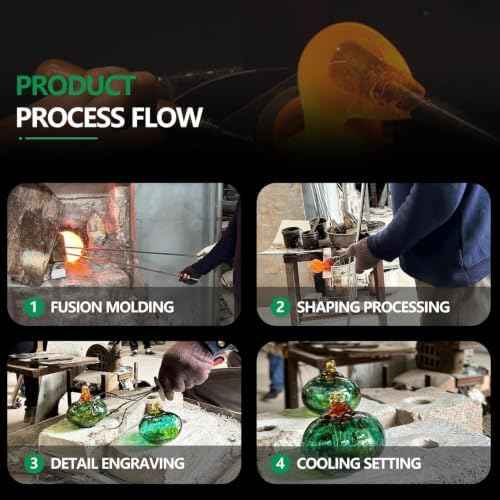 PRODUCT
PROCESS FLOW

1 FUSION MOLDING

2 SHAPING PROCESSING

3 DETAIL ENGRAVING

4 COOLING SETTING