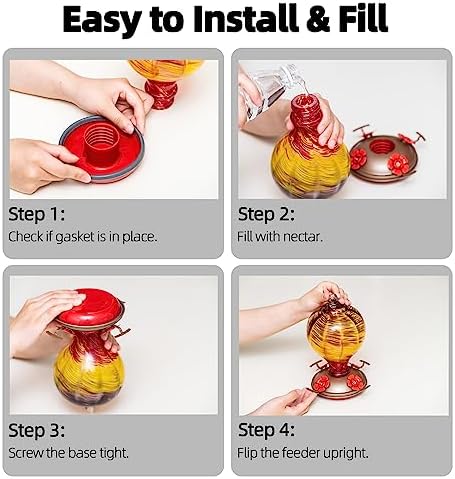 Easy to Install & Fill

Step 1:
Check if gasket is in place.

Step 2:
Fill with nectar.

Step 3:
Screw the base tight.

Step 4:
Flip the feeder upright.