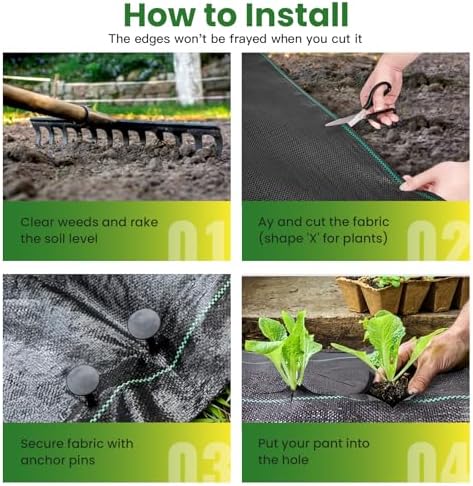 How to Install
The edges won't be frayed when you cut it

Clear weeds and rake the soil level
01

Ay and cut the fabric (shape 'X' for plants)
02

Secure fabric with anchor pins
03

Put your pant into the hole
04