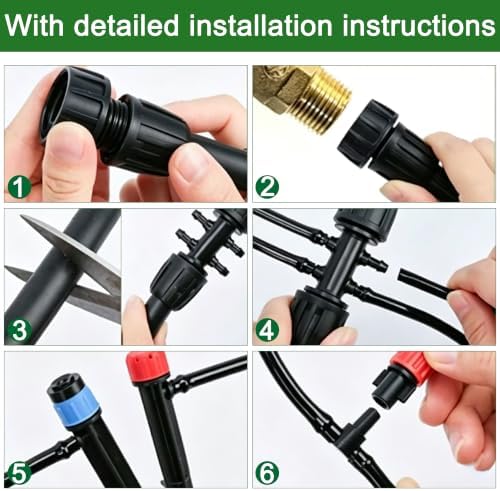 With detailed installation instructions

1

2

3

4

5

6