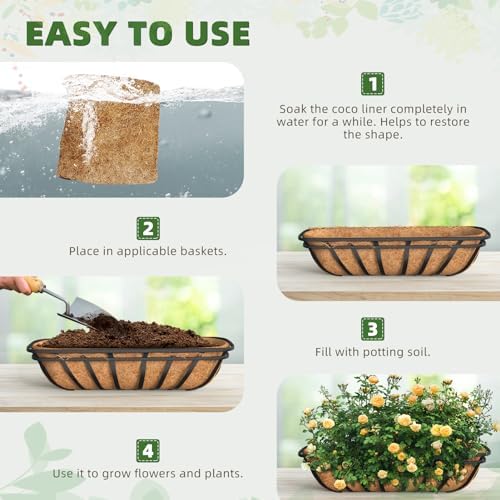 EASY TO USE

1

Soak the coco liner completely in water for a while. Helps to restore the shape.

2

Place in applicable baskets.

3

Fill with potting soil.

4

Use it to grow flowers and plants.