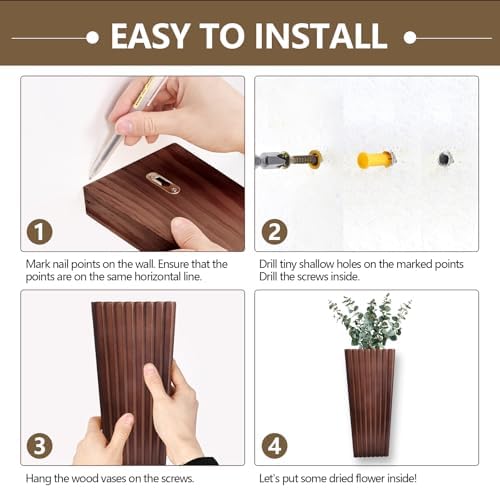 EASY TO INSTALL

1

Mark nail points on the wall. Ensure that the points are on the same horizontal line.

2

Drill tiny shallow holes on the marked points Drill the screws inside.

3

Hang the wood vases on the screws.

4

Let's put some dried flower inside!