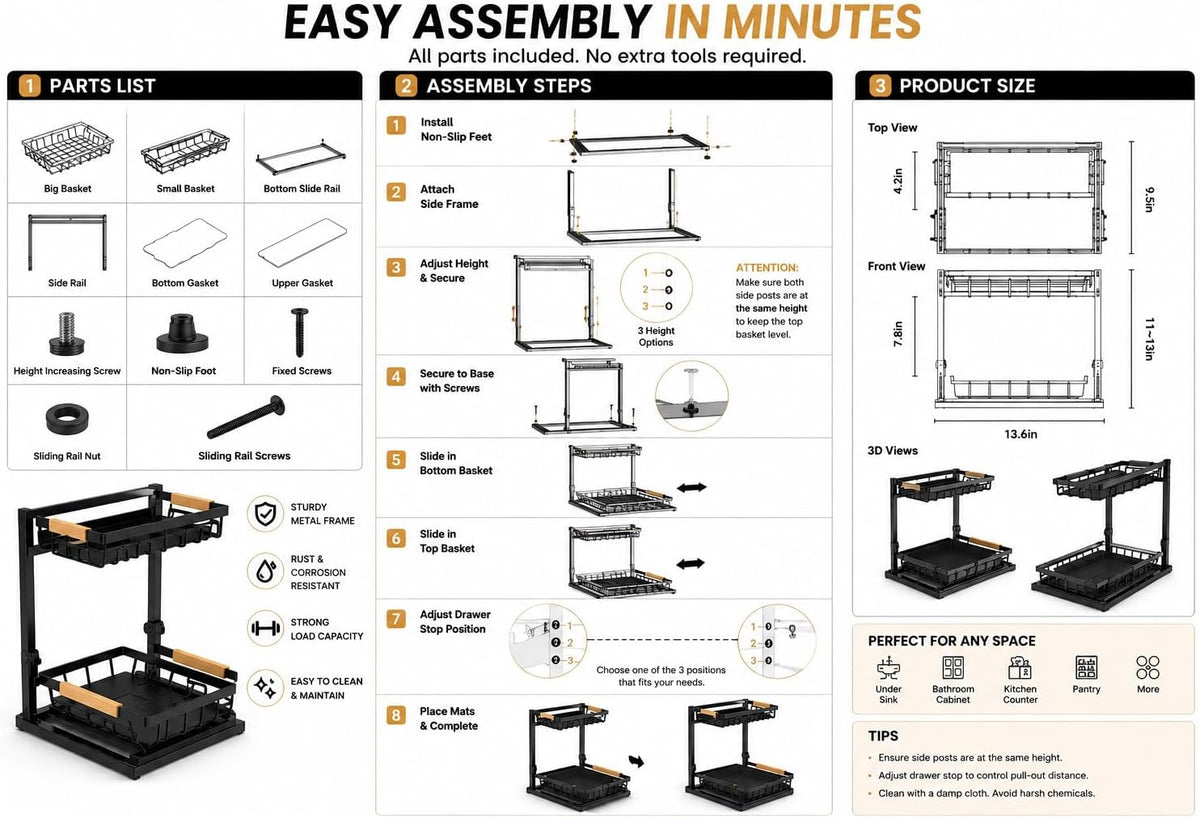 EASY ASSEMBLY IN MINUTES
All parts included. No extra tools required.

1 PARTS LIST

Big Basket
Small Basket
Bottom Slide Rail
Side Rail
Bottom Gasket
Upper Gasket
Height Increasing Screw
Non-Slip Foot
Fixed Screws
Sliding Rail Nut
Sliding Rail Screws

STURDY METAL FRAME
RUST & CORROSION RESISTANT
STRONG LOAD CAPACITY
EASY TO CLEAN & MAINTAIN

2 ASSEMBLY STEPS

1 Install Non-Slip Feet

2 Attach Side Frame

3 Adjust Height & Secure
1
2
3
3 Height Options
ATTENTION:
Make sure both side posts are at the same height to keep the top basket level.

4 Secure to Base with Screws

5 Slide in Bottom Basket

6 Slide in Top Basket

7 Adjust Drawer Stop Position
1
2
3
1
2
3
Choose one of the 3 positions that fits your needs.

8 Place Mats & Complete

3 PRODUCT SIZE

Top View
4.2in
9.5in

Front View
7.8in
11~13in
13.6in

3D Views

PERFECT FOR ANY SPACE
Under Sink
Bathroom Cabinet
Kitchen Counter
Pantry
More

TIPS
Ensure side posts are at the same height.
Adjust drawer stop to control pull-out distance.
Clean with a damp cloth. Avoid harsh chemicals.