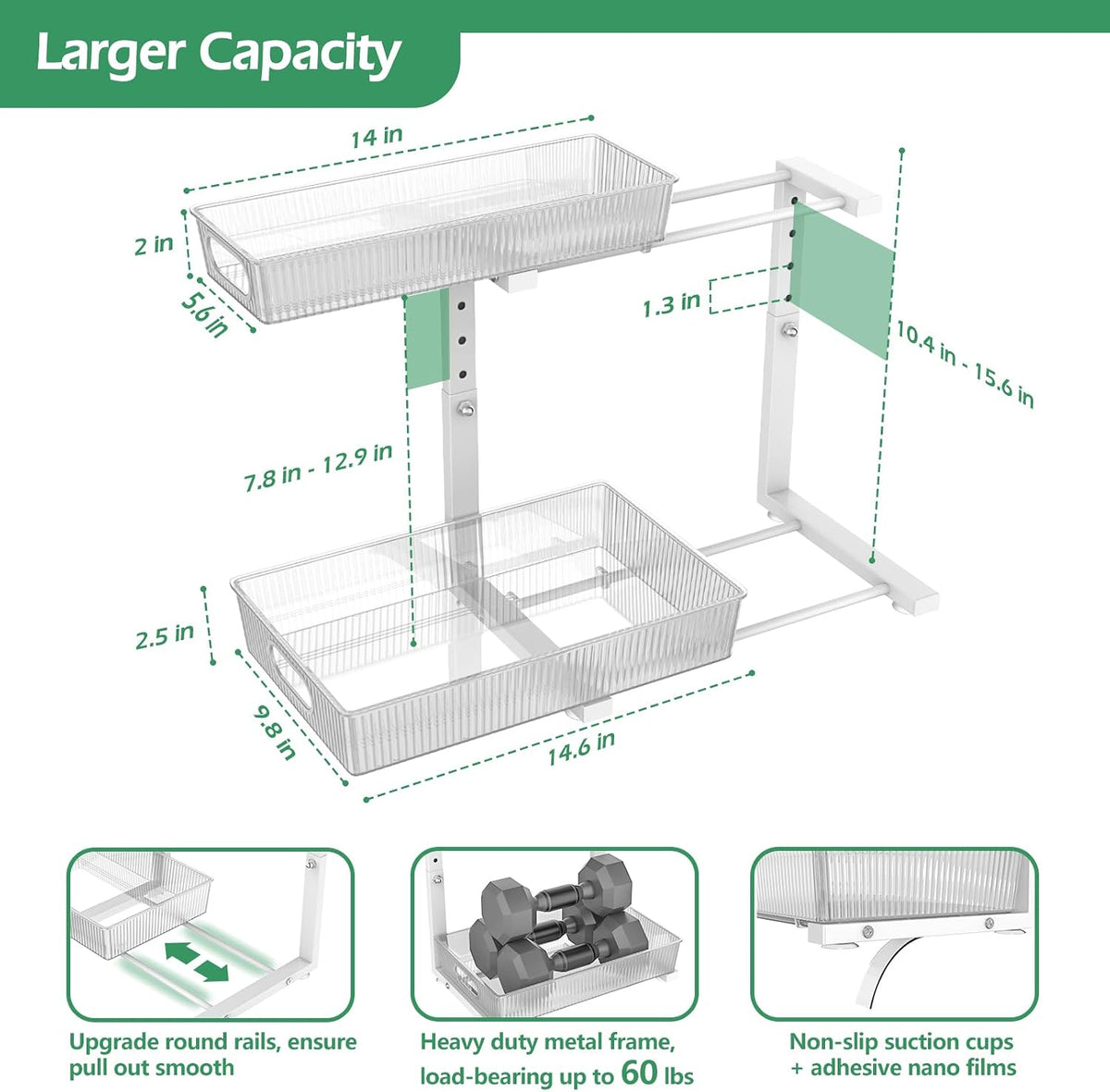 Larger Capacity

14 in

2 in

5.6 in

1.3 in

10.4 in - 15.6 in

7.8 in - 12.9 in

2.5 in

9.8 in

14.6 in

Upgrade round rails, ensure pull out smooth

Heavy duty metal frame, load-bearing up to 60 lbs

Non-slip suction cups + adhesive nano films